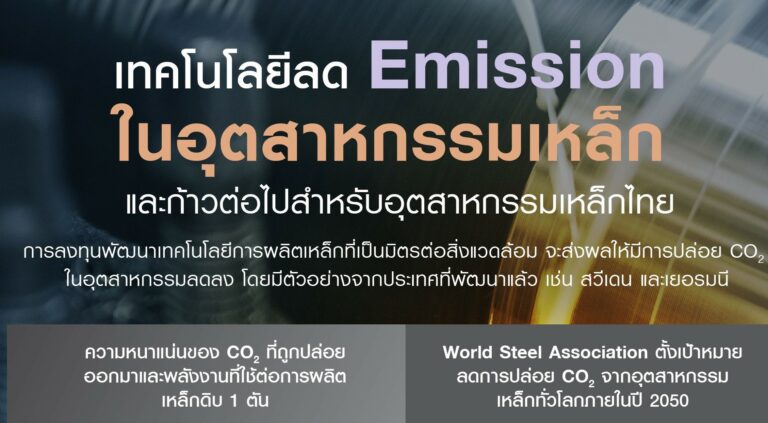 เทคโนโลยีลด Emission
ในอุตสาหกรรมเหล็ก
และก้าวต่อไปสำหรับอุตสาหกรรมเหล็กไทย

การลงทุนพัฒนาเทคโนโลยีการผลิตเหล็กที่เป็นมิตรต่อสิ่งแวดล้อม จะส่งผลให้มีการปล่อย $CO_2$ ในอุตสาหกรรมลดลง โดยมีตัวอย่างจากประเทศที่พัฒนาแล้ว เช่น สวีเดน และเยอรมนี

ความหนาแน่นของ $CO_2$ ที่ถูกปล่อยออกมาและพลังงานที่ใช้ต่อการผลิตเหล็กดิบ 1 ตัน

World Steel Association ตั้งเป้าหมายลดการปล่อย $CO_2$ จากอุตสาหกรรมเหล็กทั่วโลกภายในปี 2050