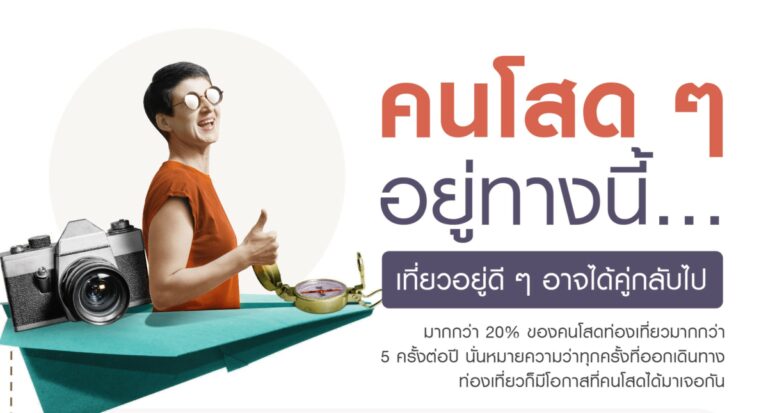 คนโสด ๆ
อยู่ทางนี้...

เที่ยวอยู่ดี ๆ อาจได้คู่กลับไป

มากกว่า 20% ของคนโสดท่องเที่ยวมากกว่า 5 ครั้งต่อปี นั่นหมายความว่าทุกครั้งที่ออกเดินทางท่องเที่ยวก็มีโอกาสที่คนโสดได้มาเจอกัน