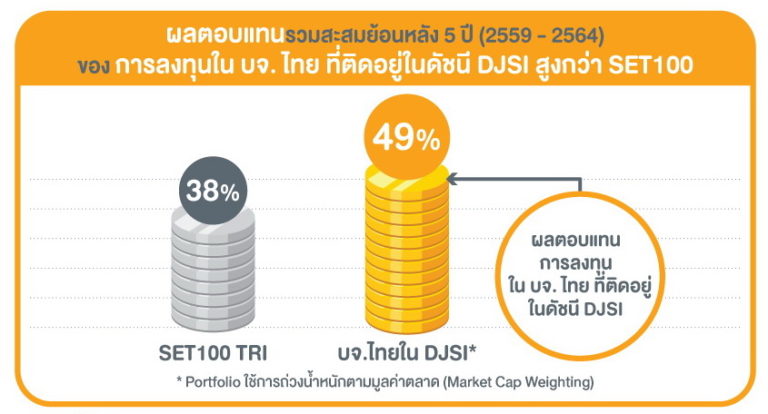 ผลตอบแทนรวมสะสมย้อนหลัง 5 ปี (2559 - 2564)
ของ การลงทุนใน บจ. ไทย ที่ติดอยู่ในดัชนี DJSI สูงกว่า SET100

38%

49%

ผลตอบแทน
การลงทุน
ใน บจ. ไทย ที่ติดอยู่
ในดัชนี DJSI

SET100 TRI

บจ.ไทยใน DJSI*

* Portfolio ใช้การถ่วงน้ำหนักตามมูลค่าตลาด (Market Cap Weighting)