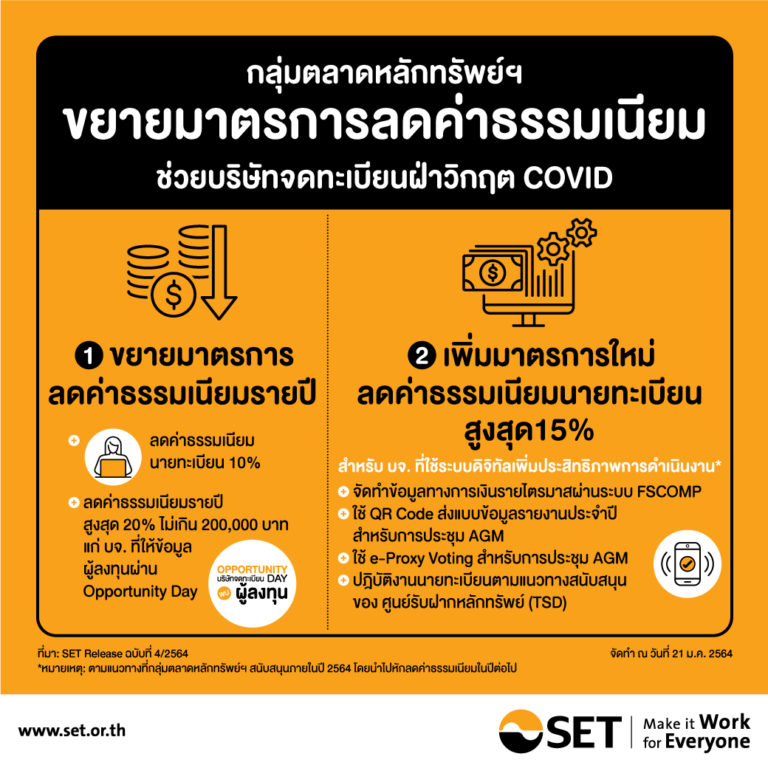 กลุ่มตลาดหลักทรัพย์ฯ
ขยายมาตรการลดค่าธรรมเนียม
ช่วยบริษัทจดทะเบียนฝ่าวิกฤต COVID

1 ขยายมาตรการ ลดค่าธรรมเนียมรายปี

ลดค่าธรรมเนียม นายทะเบียน 10%

ลดค่าธรรมเนียมรายปี สูงสุด 20% ไม่เกิน 200,000 บาท แก่ บจ. ที่ให้ข้อมูล ผู้ลงทุนผ่าน Opportunity Day

OPPORTUNITY DAY บริษัทจดทะเบียน พบ ผู้ลงทุน

2 เพิ่มมาตรการใหม่ ลดค่าธรรมเนียมนายทะเบียน สูงสุด15%

สำหรับ บจ. ที่ใช้ระบบดิจิทัลเพิ่มประสิทธิภาพการดำเนินงาน*

จัดทำข้อมูลทางการเงินรายไตรมาสผ่านระบบ FSCOMP

ใช้ QR Code ส่งแบบข้อมูลรายงานประจำปี สำหรับการประชุม AGM

ใช้ e-Proxy Voting สำหรับการประชุม AGM

ปฏิบัติงานนายทะเบียนตามแนวทางสนับสนุน ของ ศูนย์รับฝากหลักทรัพย์ (TSD)

ที่มา: SET Release ฉบับที่ 4/2564
จัดทำ ณ วันที่ 21 ม.ค. 2564
*หมายเหตุ: ตามแนวทางที่กลุ่มตลาดหลักทรัพย์ฯ สนับสนุนภายในปี 2564 โดยนำไปหักลดค่าธรรมเนียมในปีต่อไป

www.set.or.th

SET Make it Work for Everyone