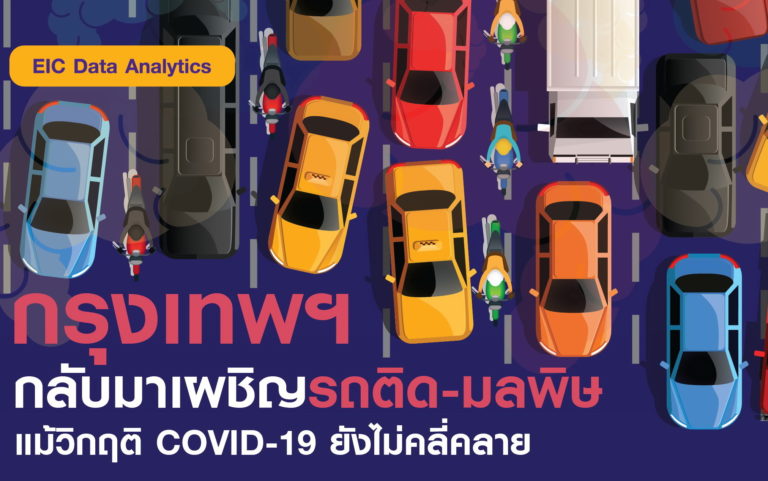 EIC Data Analytics

กรุงเทพฯ

กลับมาเผชิญรถติด-มลพิษ

แม้วิกฤติ COVID-19 ยังไม่คลี่คลาย