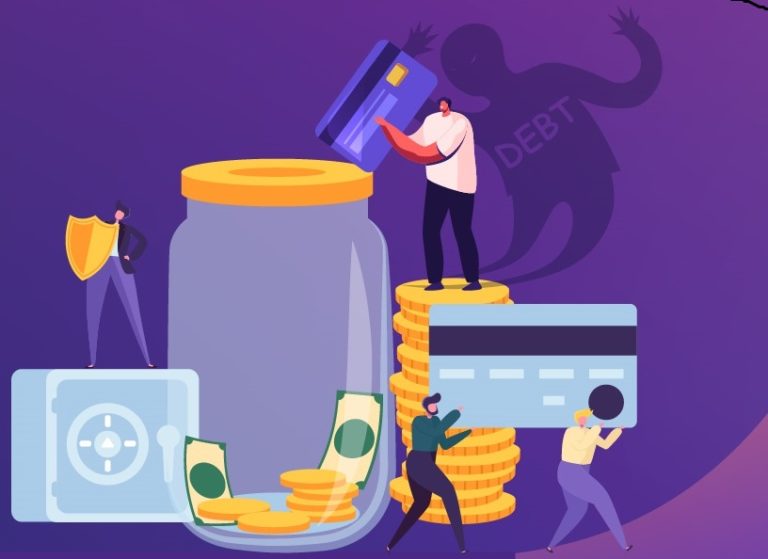 DEBT