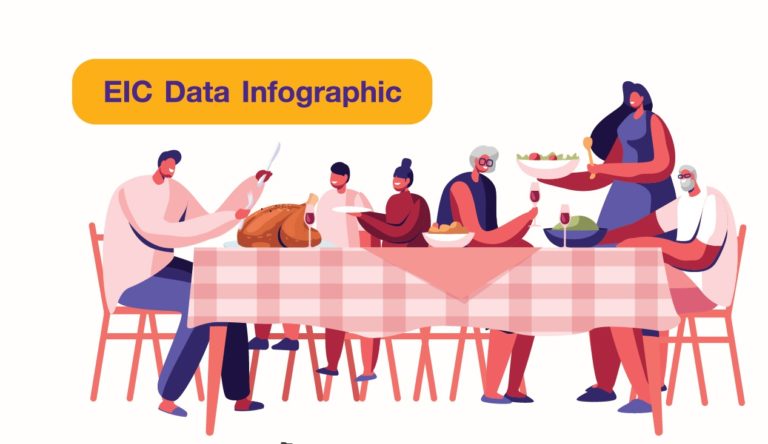 EIC Data Infographic