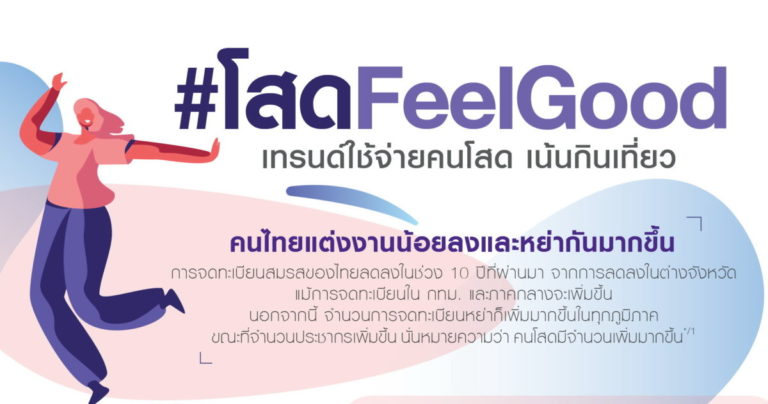 #โสดFeelGood
เทรนด์ใช้จ่ายคนโสด เน้นกินเที่ยว

คนไทยแต่งงานน้อยลงและหย่ากันมากขึ้น
การจดทะเบียนสมรสของไทยลดลงในช่วง 10 ปีที่ผ่านมา จากการลดลงในต่างจังหวัด แม้การจดทะเบียนใน กทม. และภาคกลางจะเพิ่มขึ้น นอกจากนี้ จำนวนการจดทะเบียนหย่าก็เพิ่มมากขึ้นในทุกภูมิภาค ขณะที่จำนวนประชากรเพิ่มขึ้น นั่นหมายความว่า คนโสดมีจำนวนเพิ่มมากขึ้น*/1