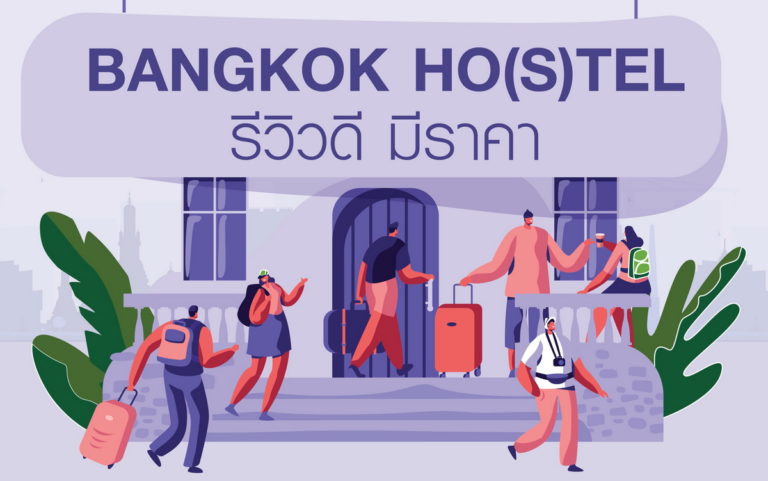 BANGKOK HO(S)TEL
รีวิวดี มีราคา