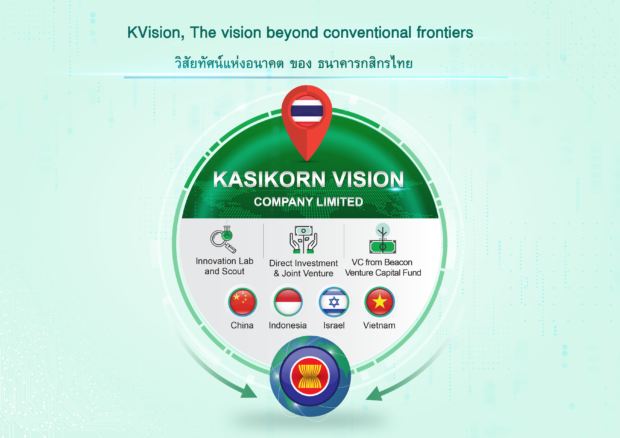 KVision, The vision beyond conventional frontiers

วิสัยทัศน์แห่งอนาคต ของ ธนาคารกสิกรไทย

KASIKORN VISION

COMPANY LIMITED

Innovation Lab and Scout

Direct Investment & Joint Venture

VC from Beacon Venture Capital Fund

China

Indonesia

Israel

Vietnam